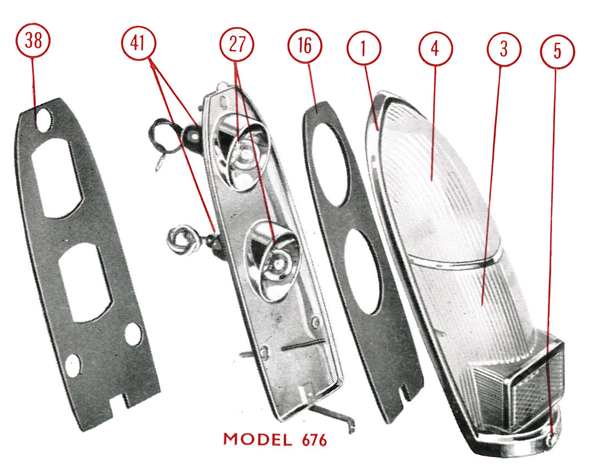 38
41
27
16
1
4
3
5

MODEL 676